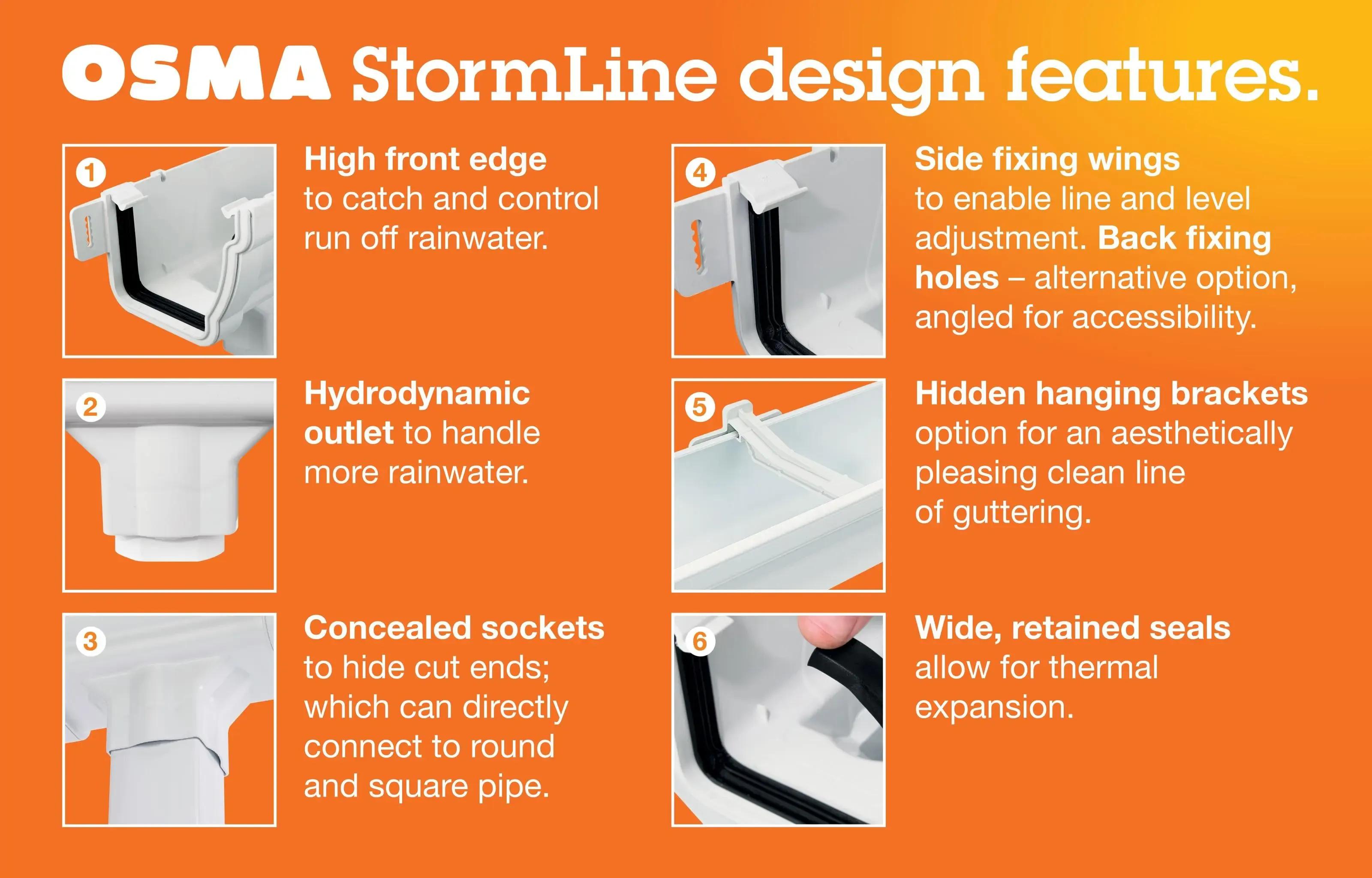 OSMA StormLine design features.

1

High front edge to catch and control run off rainwater.

2

Hydrodynamic outlet to handle more rainwater.

3

Concealed sockets to hide cut ends; which can directly connect to round and square pipe.

4

Side fixing wings to enable line and level adjustment. Back fixing holes – alternative option, angled for accessibility.

5

Hidden hanging brackets option for an aesthetically pleasing clean line of guttering.

6

Wide, retained seals allow for thermal expansion.